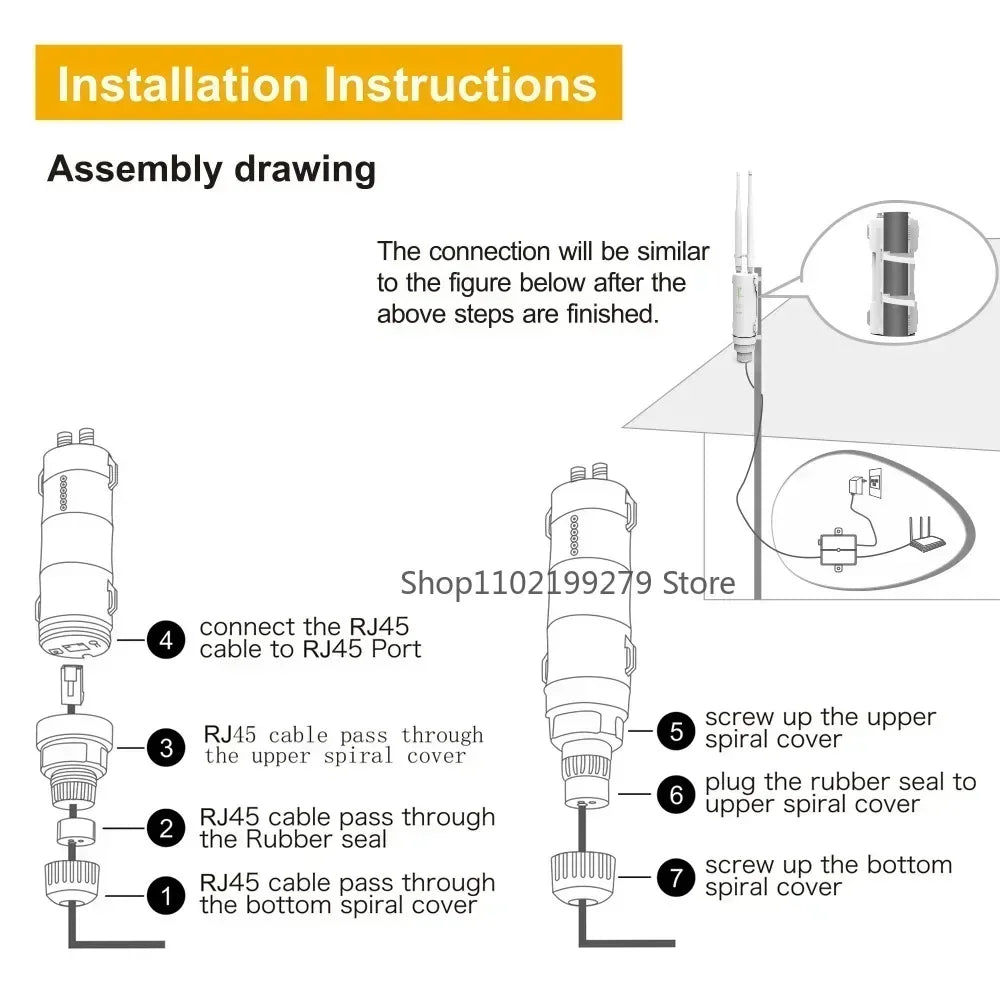 Installation Instructions

Assembly drawing

The connection will be similar to the figure below after the above steps are finished.

Shop1102199279 Store

4 connect the RJ45 cable to RJ45 Port

3 RJ45 cable pass through the upper spiral cover

2 RJ45 cable pass through the Rubber seal

1 RJ45 cable pass through the bottom spiral cover

5 screw up the upper spiral cover

6 plug the rubber seal to upper spiral cover

7 screw up the bottom spiral cover