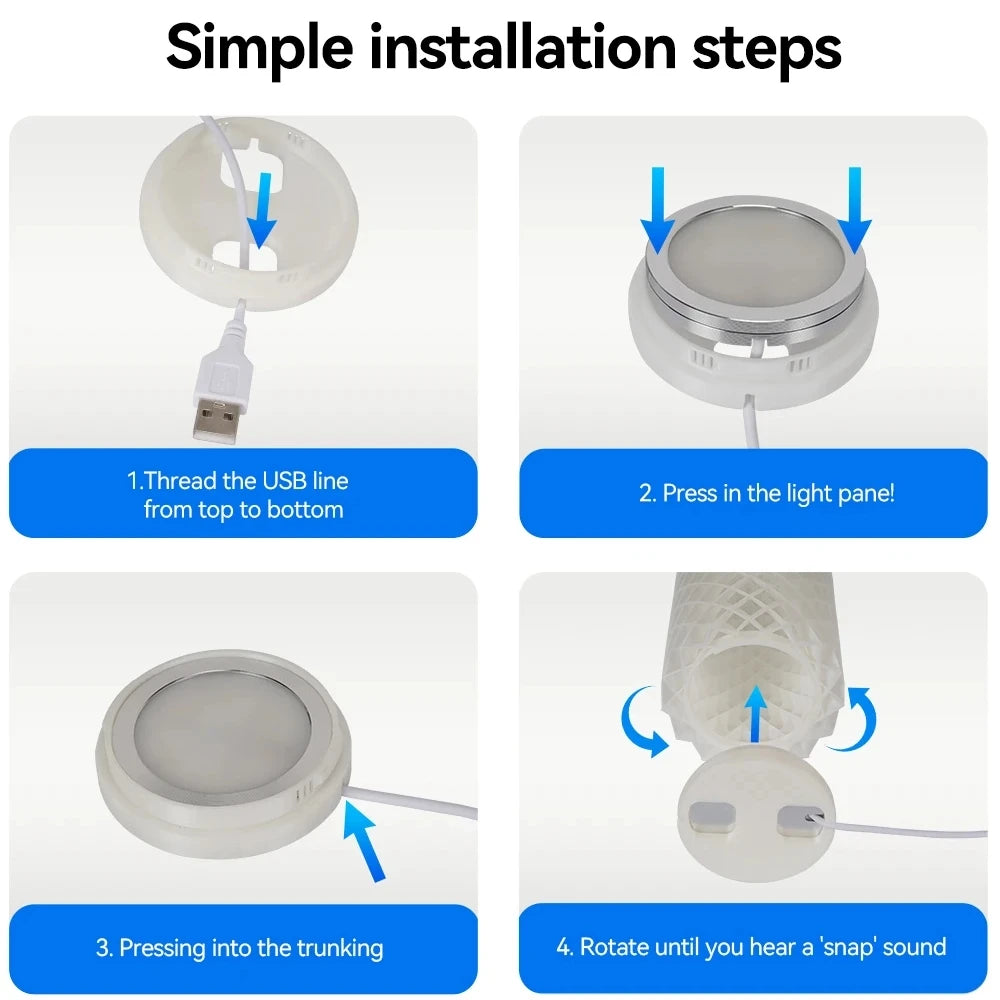 Simple installation steps

1.Thread the USB line from top to bottom

2. Press in the light pane!

3. Pressing into the trunking

4. Rotate until you hear a 'snap' sound